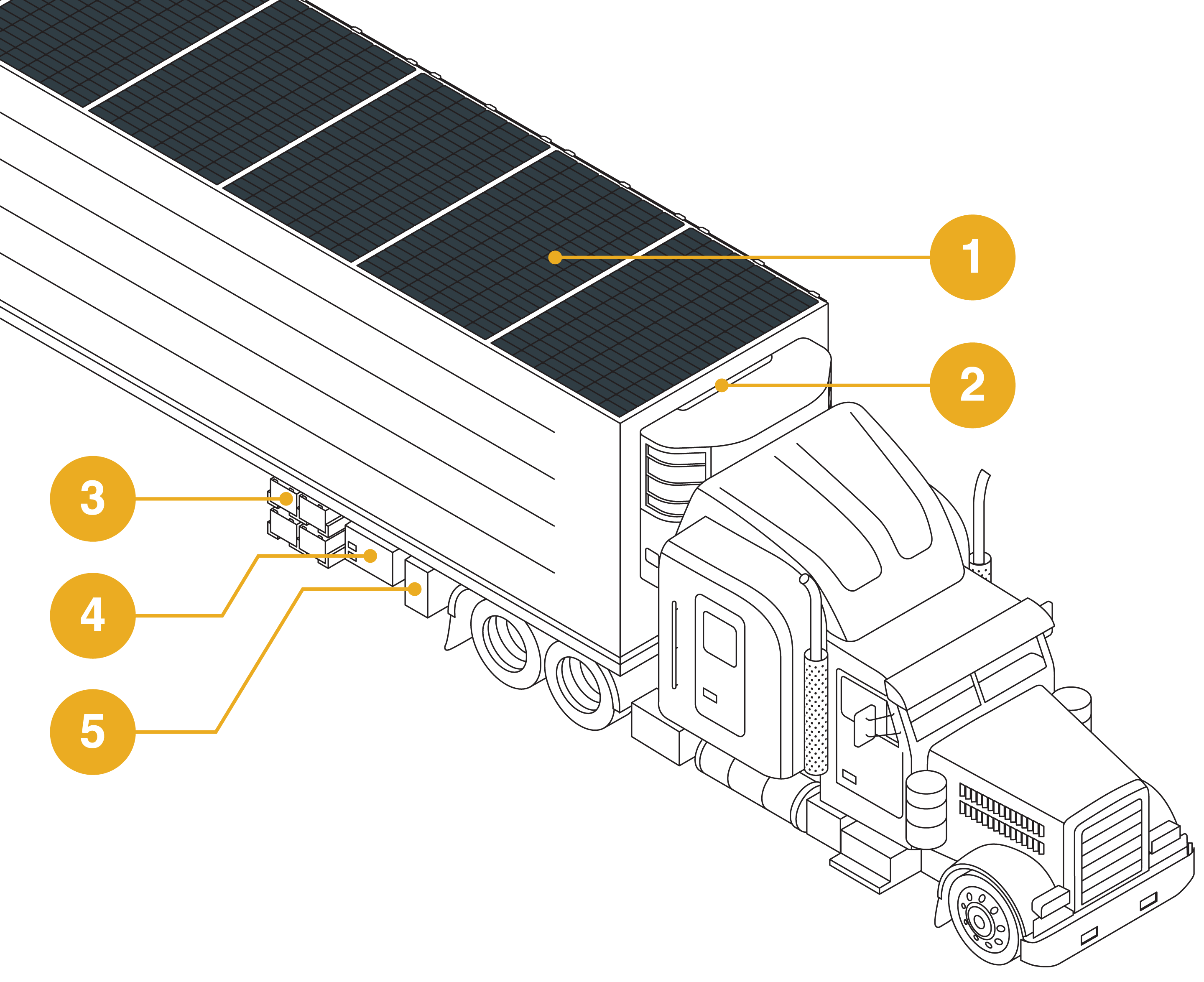 1
2
3
4
5