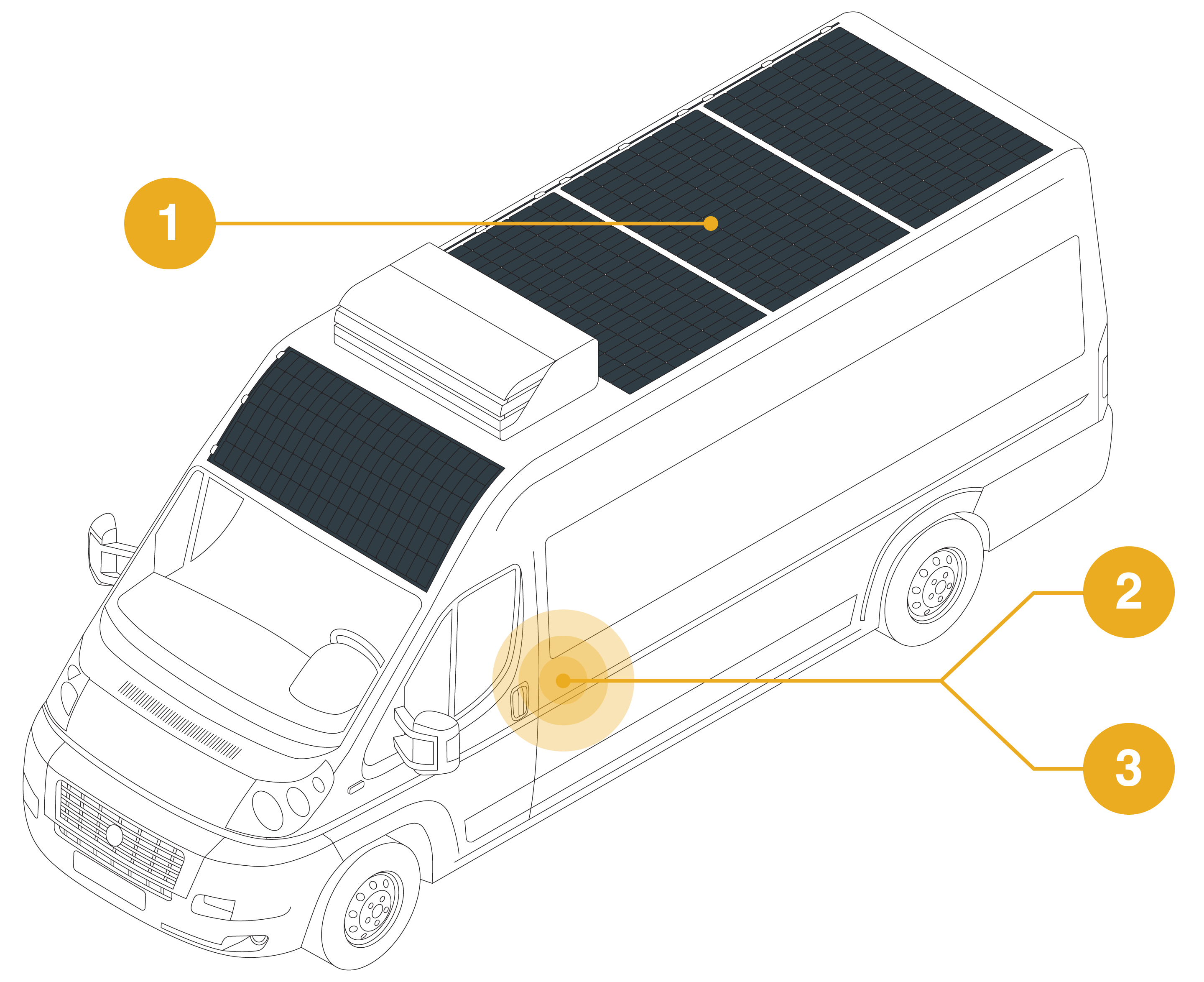 1

2

3